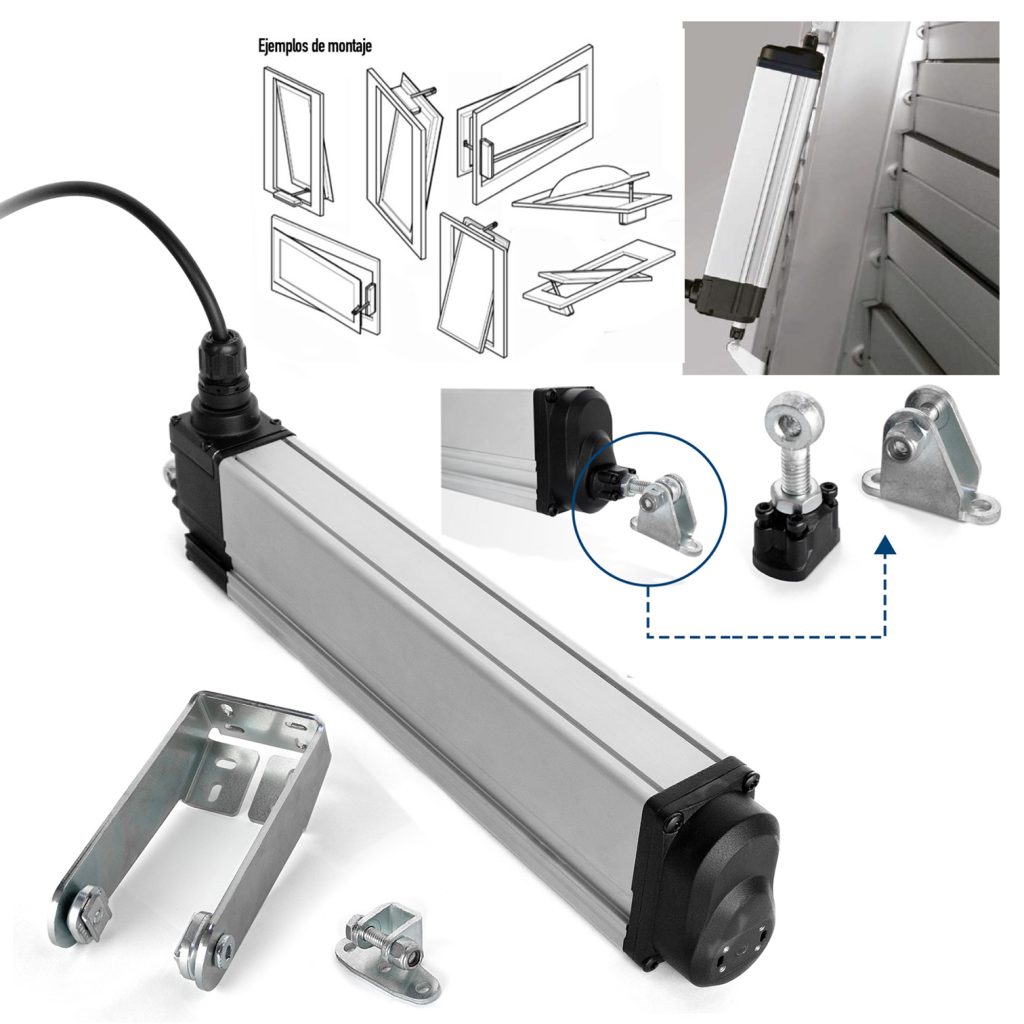 Ejemplos de montaje